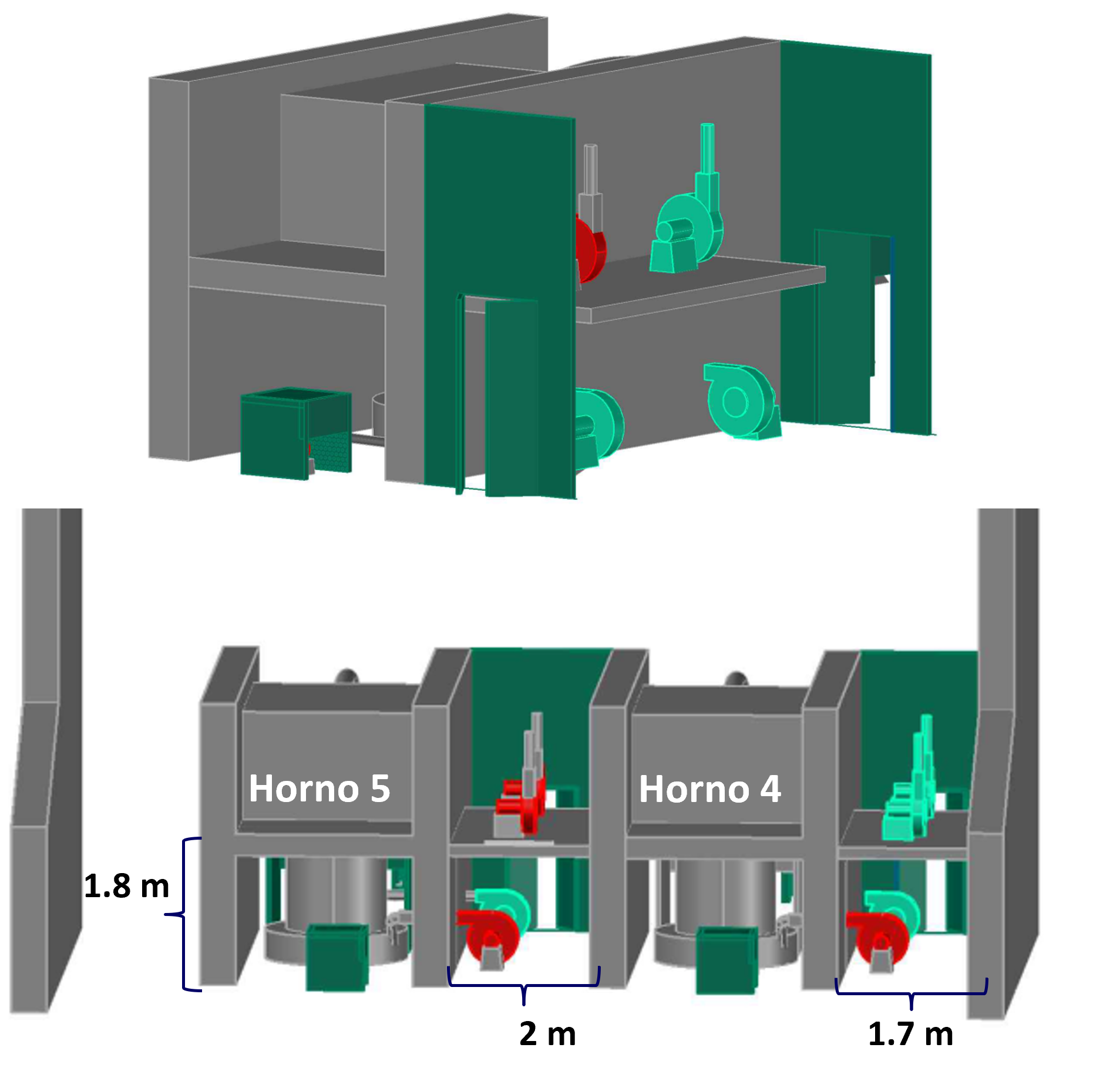 Horno 5

Horno 4

1.8 m

2 m

1.7 m